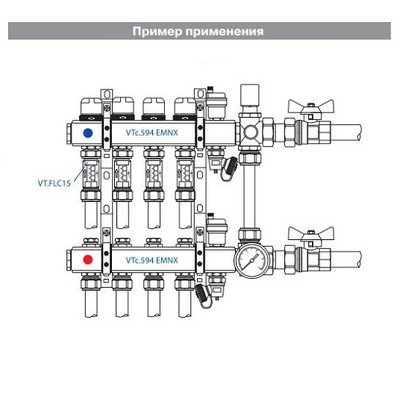 Пример применения

VTc.594 EMNX

VT.FLC15

VTc.594 EMNX