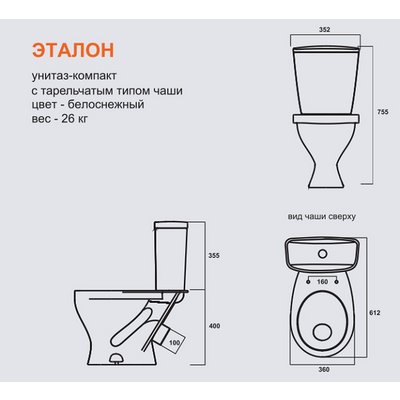 ЭТАЛОН

унитаз-компакт
с тарельчатым типом чаши
цвет - белоснежный
вес - 26 кг

352

755

355

400

100

вид чаши сверху

160

612

360